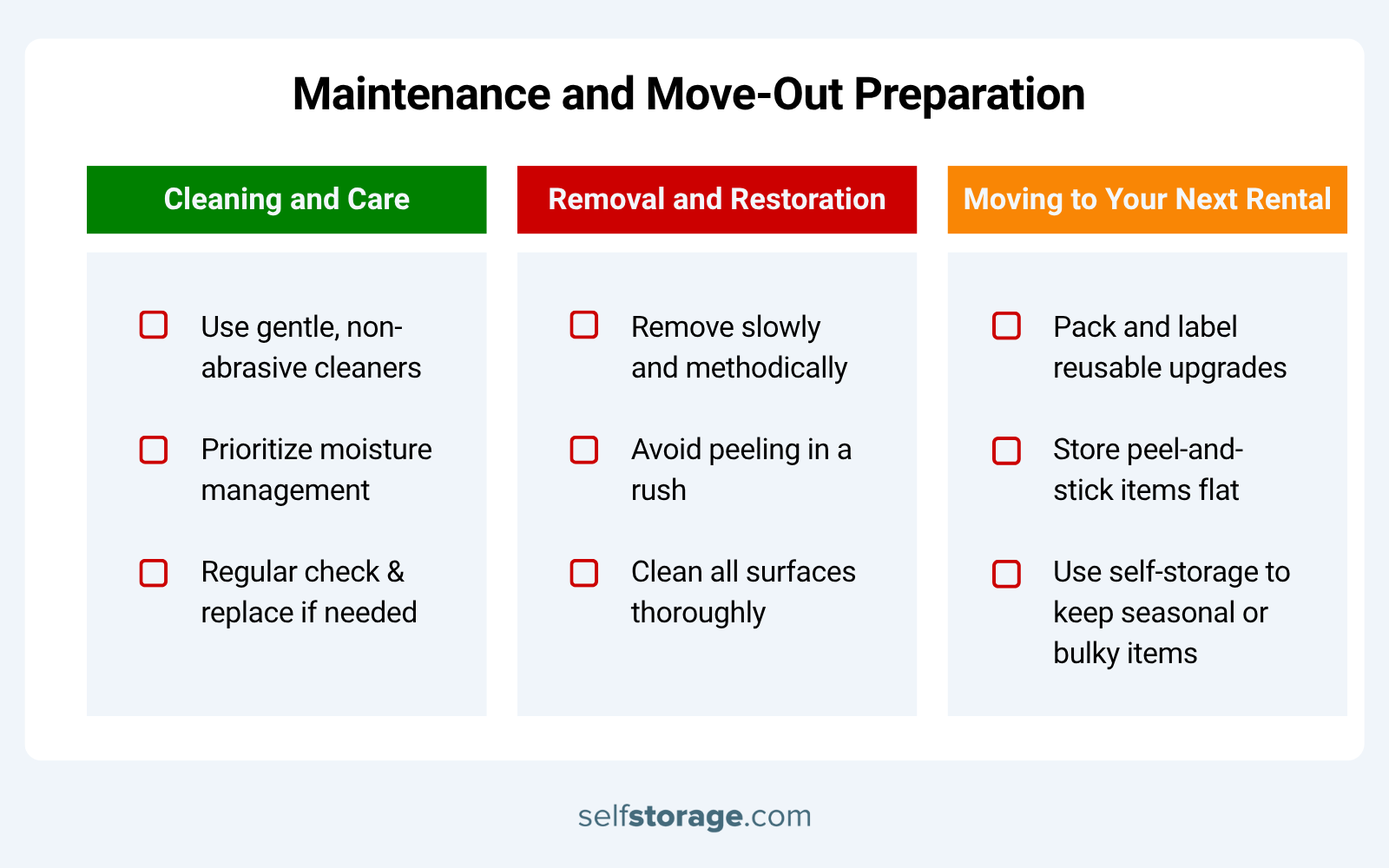 Maintenance and Move-Out Preparation

Cleaning and Care

Use gentle, non-abrasive cleaners

Prioritize moisture management

Regular check & replace if needed

Removal and Restoration

Remove slowly and methodically

Avoid peeling in a rush

Clean all surfaces thoroughly

Moving to Your Next Rental

Pack and label reusable upgrades

Store peel-and-stick items flat

Use self-storage to keep seasonal or bulky items

selfstorage.com